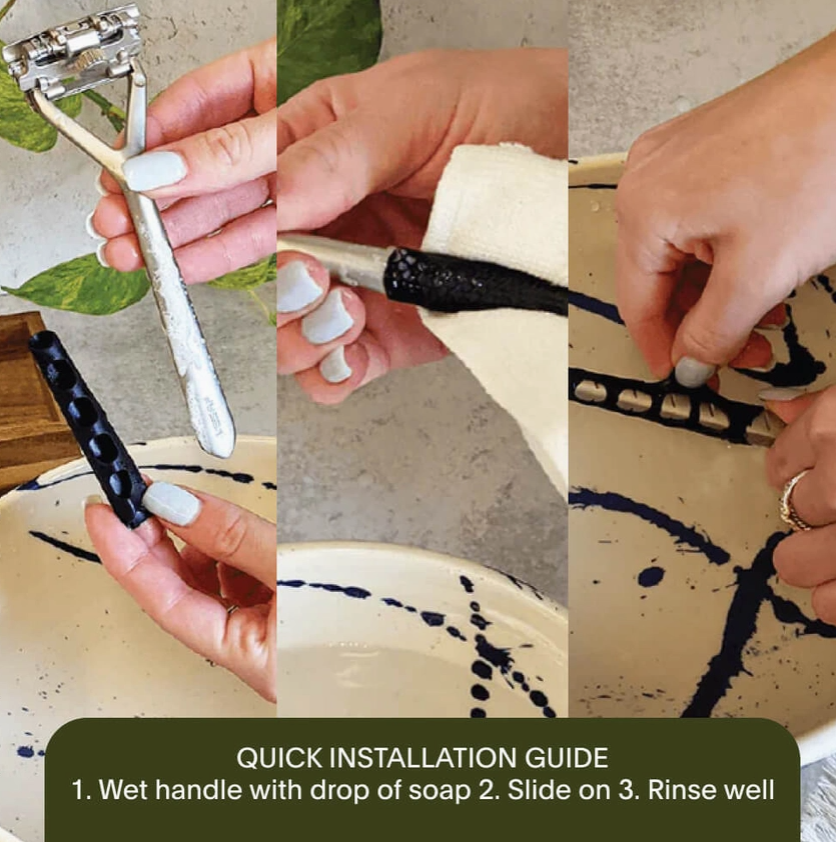 QUICK INSTALLATION GUIDE
1. Wet handle with drop of soap 2. Slide on 3. Rinse well